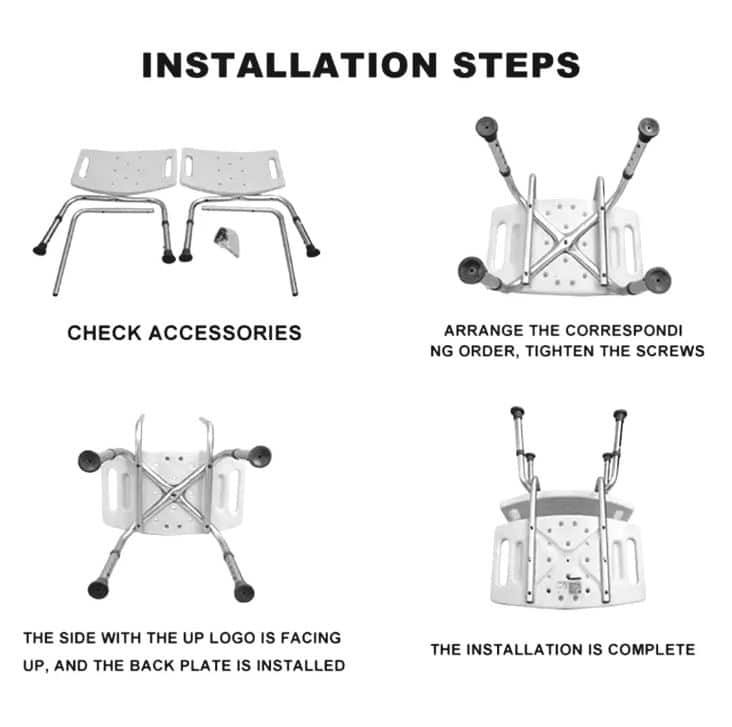 INSTALLATION STEPS

CHECK ACCESSORIES

ARRANGE THE CORRESPONDI NG ORDER, TIGHTEN THE SCREWS

THE SIDE WITH THE UP LOGO IS FACING UP, AND THE BACK PLATE IS INSTALLED

THE INSTALLATION IS COMPLETE